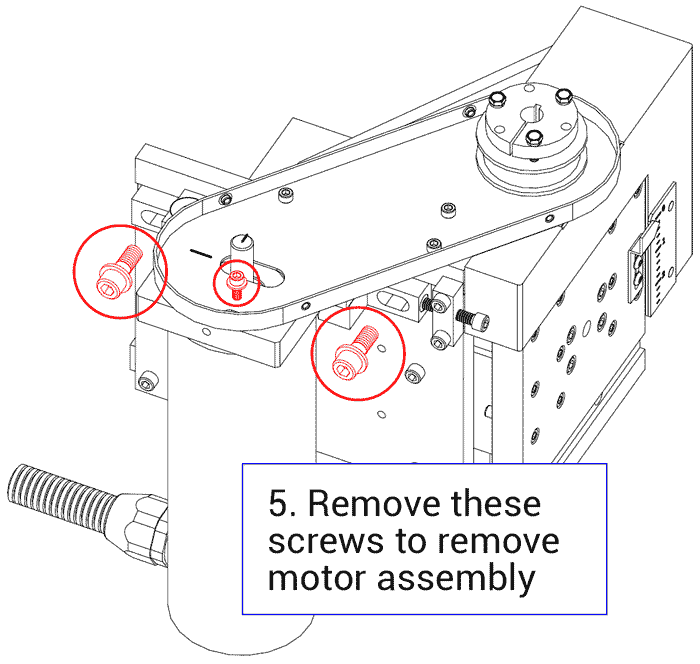 5. Remove these screws to remove motor assembly