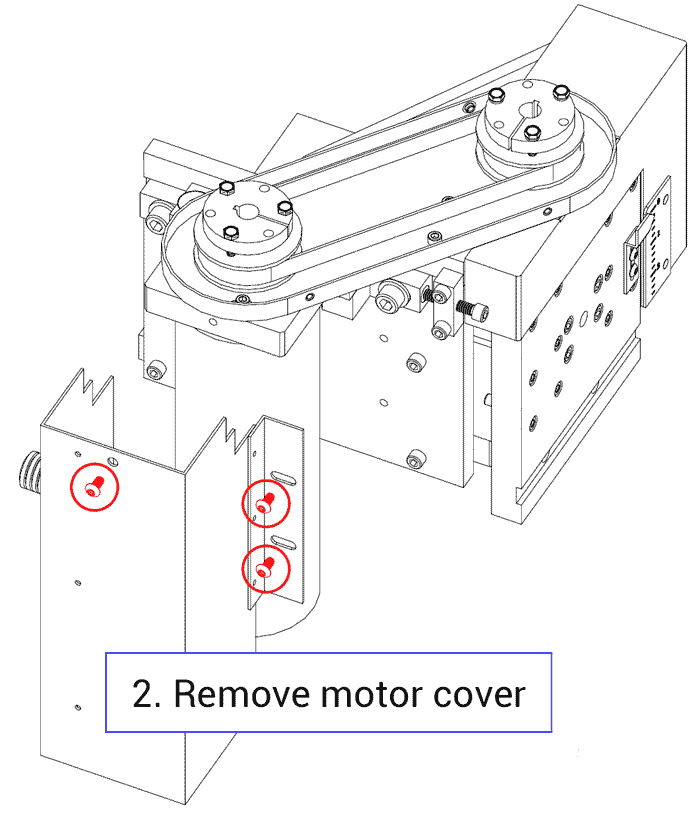 2. Remove motor cover