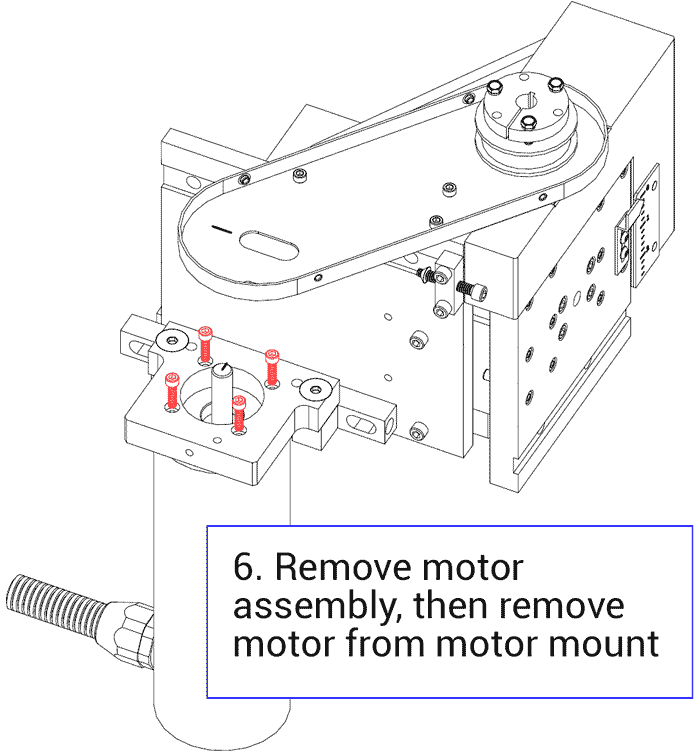 6. Remove motor assembly, then remove motor from motor mount