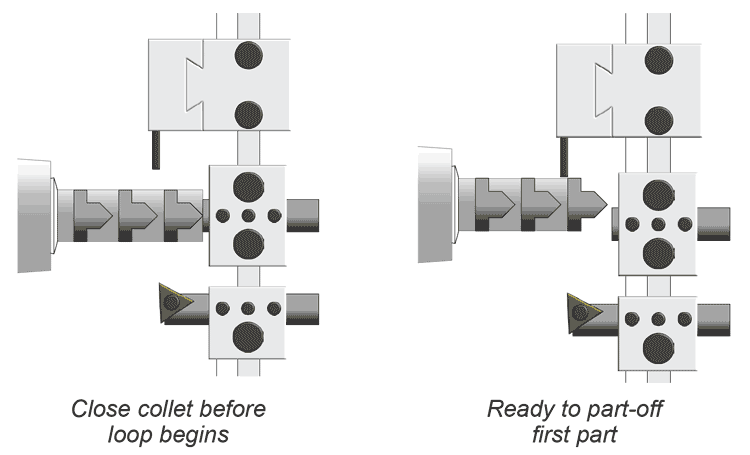 Close collet before loop begins

Ready to part-off first part